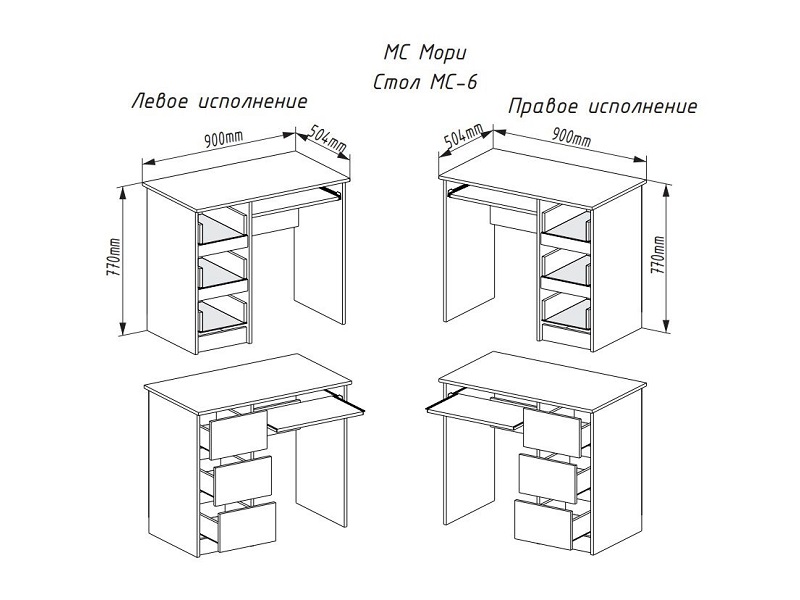 МС Мори
Стол МС-6

Левое исполнение

900mm
504mm
770mm

Правое исполнение

504mm
900mm
770mm