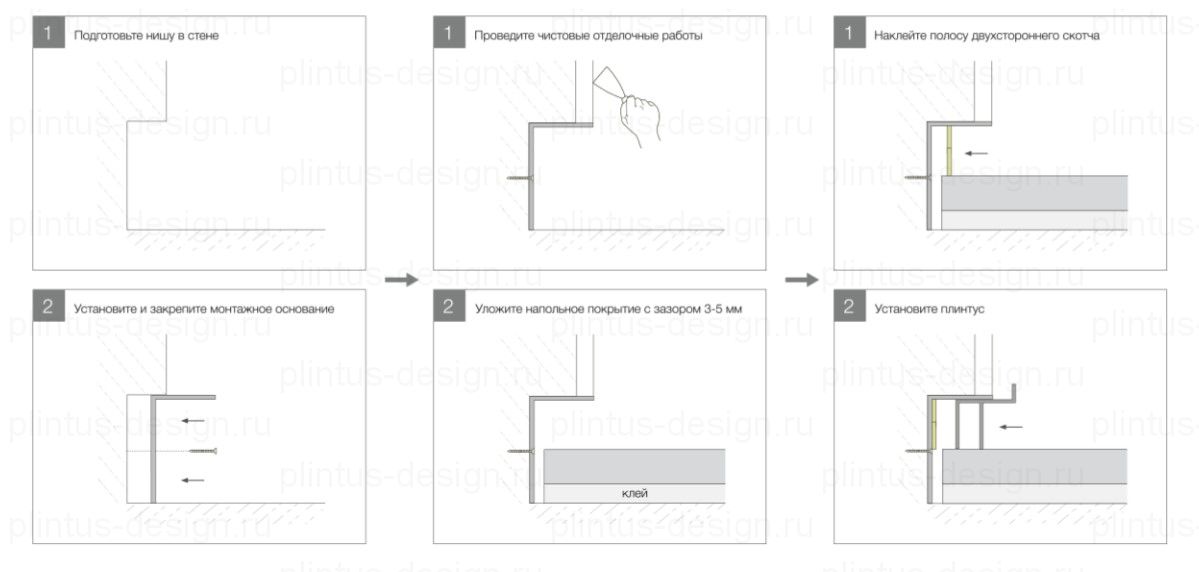 1 Подготовьте нишу в стене

2 Установите и закрепите монтажное основание

1 Проведите чистовые отделочные работы

2 Уложите напольное покрытие с зазором 3-5 мм

клей

1 Наклейте полосу двухстороннего скотча

2 Установите плинтус

plintus-design.ru