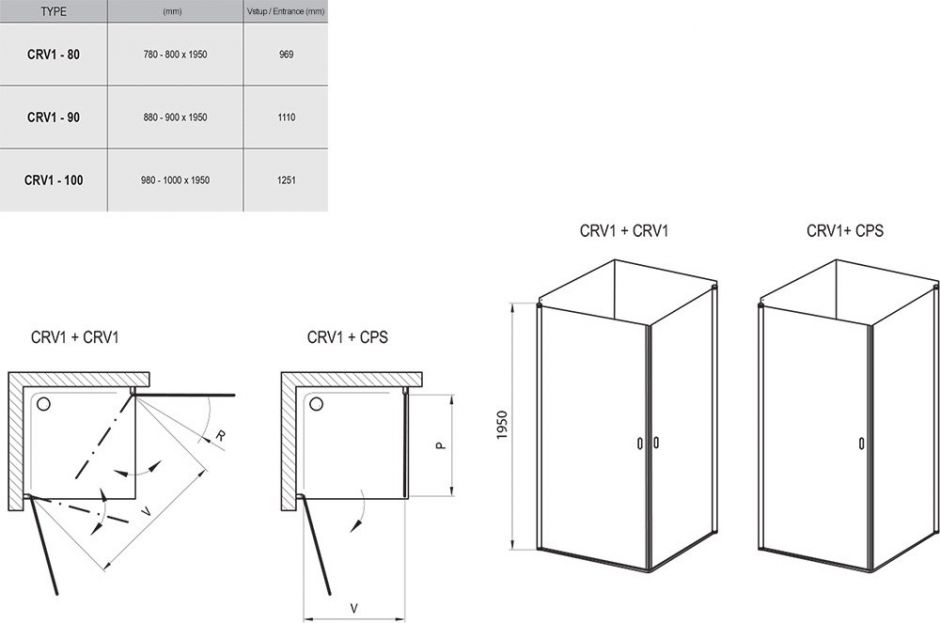 | TYPE | (mm) | Vstup / Entrance (mm) |
|---|---|---|
| CRV1 - 80 | 780 - 800 x 1950 | 969 |
| CRV1 - 90 | 880 - 900 x 1950 | 1110 |
| CRV1 - 100 | 980 - 1000 x 1950 | 1251 |

CRV1 + CRV1

R

V

CRV1 + CPS

P

V

CRV1 + CRV1

1950

CRV1+ CPS