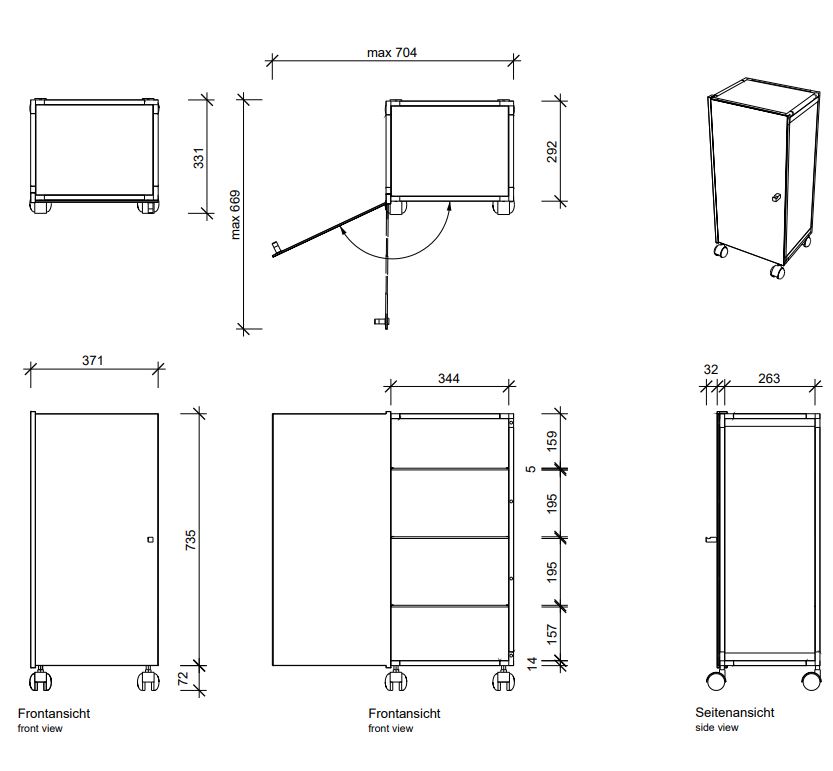 max 704

331

max 669

292

371

344

32

263

735

72

159

5

195

195

157

14

Frontansicht
front view

Frontansicht
front view

Seitenansicht
side view