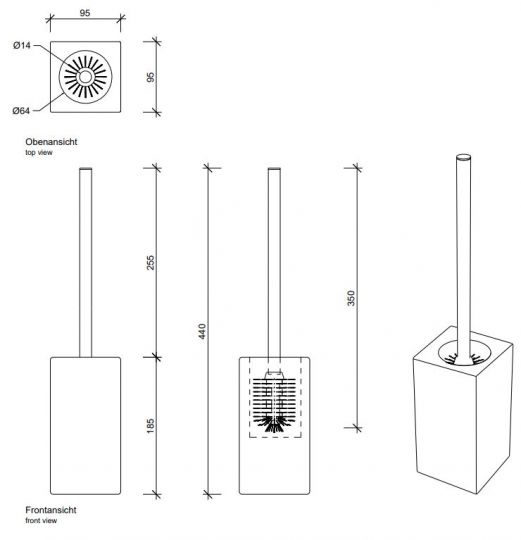 95

Ø14

95

Ø64

Obenansicht
top view

255

440

350

185

Frontansicht
front view