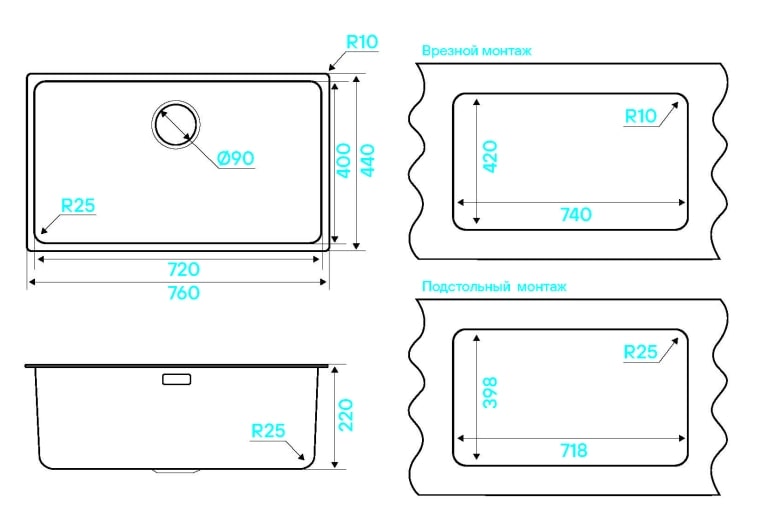 R10
Ø90
400
440
R25
720
760
220
R25
Врезной монтаж
R10
420
740
Подстольный монтаж
R25
398
718