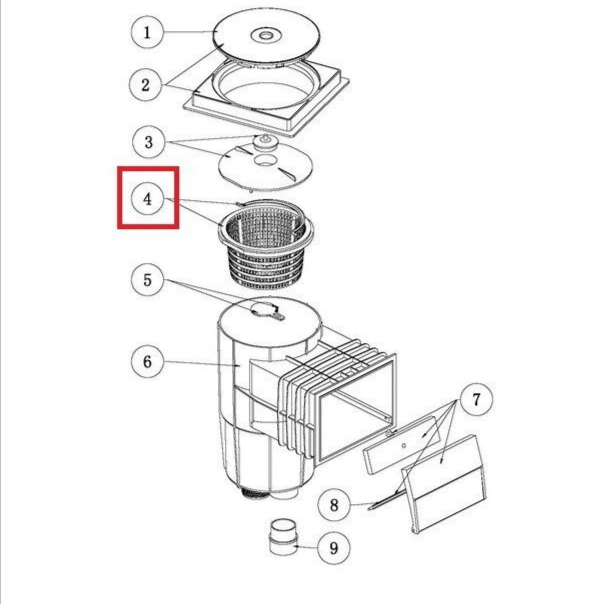 1
2
3
4
5
6
7
8
9