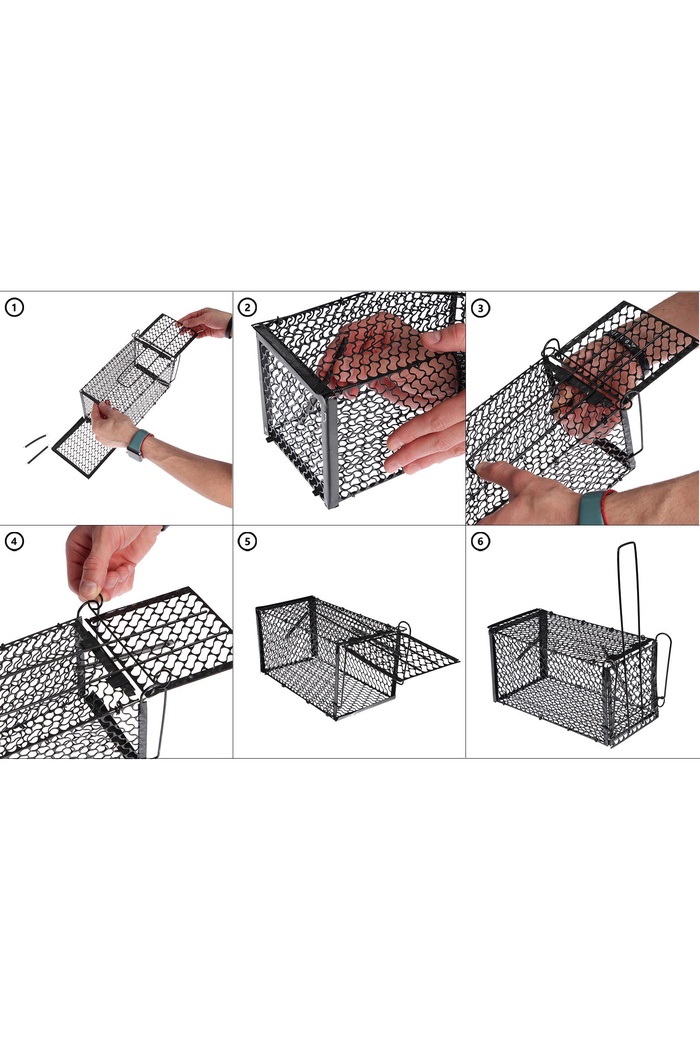 1

2

3

4

5

6