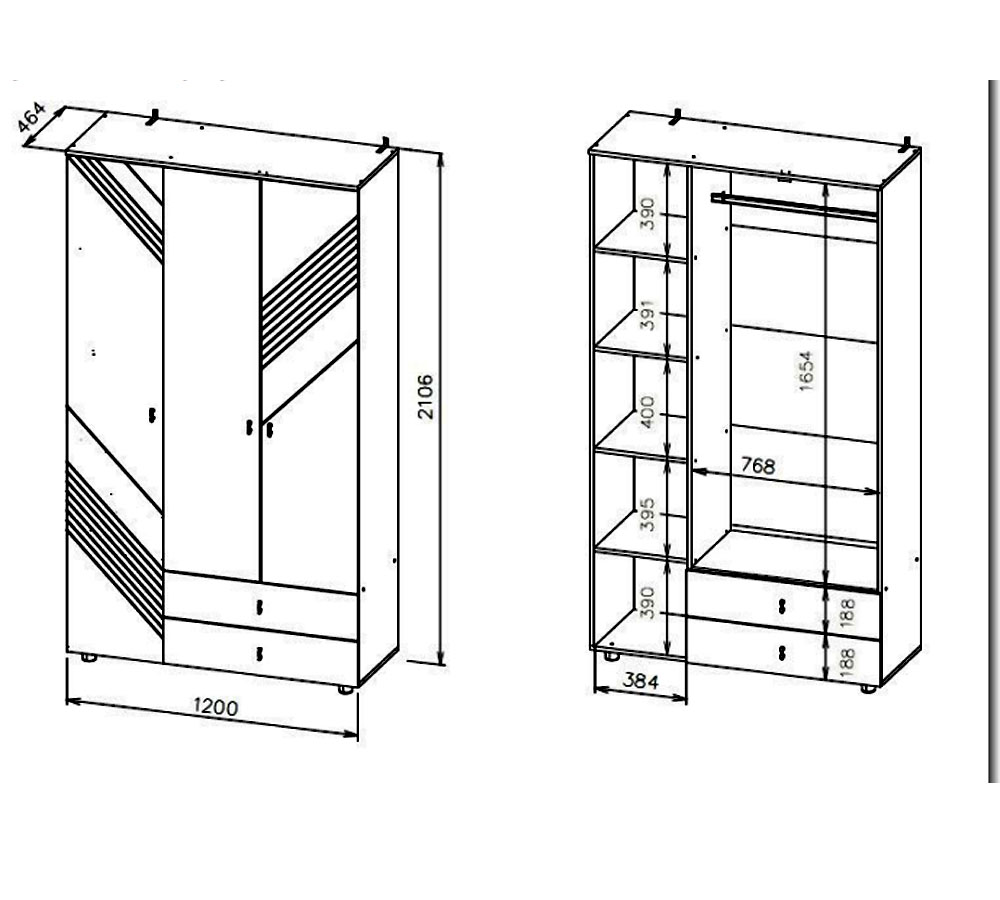 464
2106
1200
390
391
400
395
390
1654
768
188
188
384