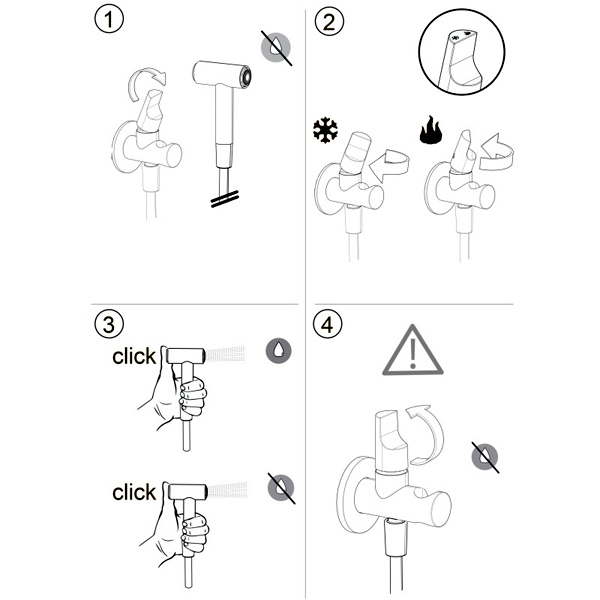 1

2

3

click

click

4