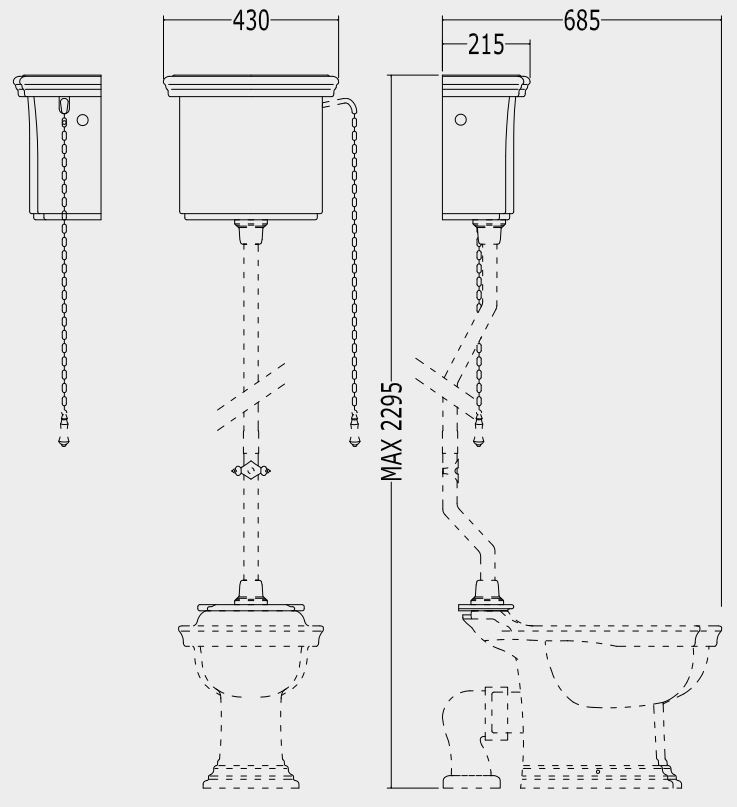 430

685

215

MAX 2295