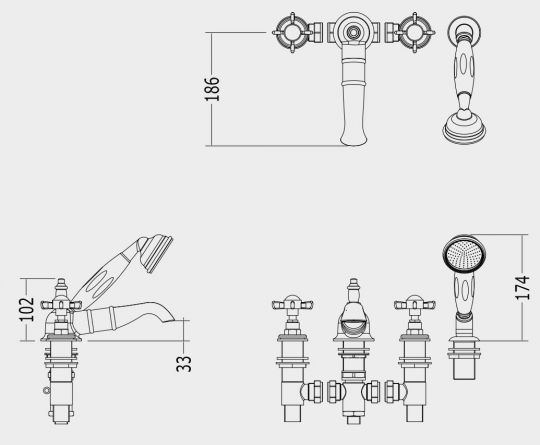 186

102

33

174