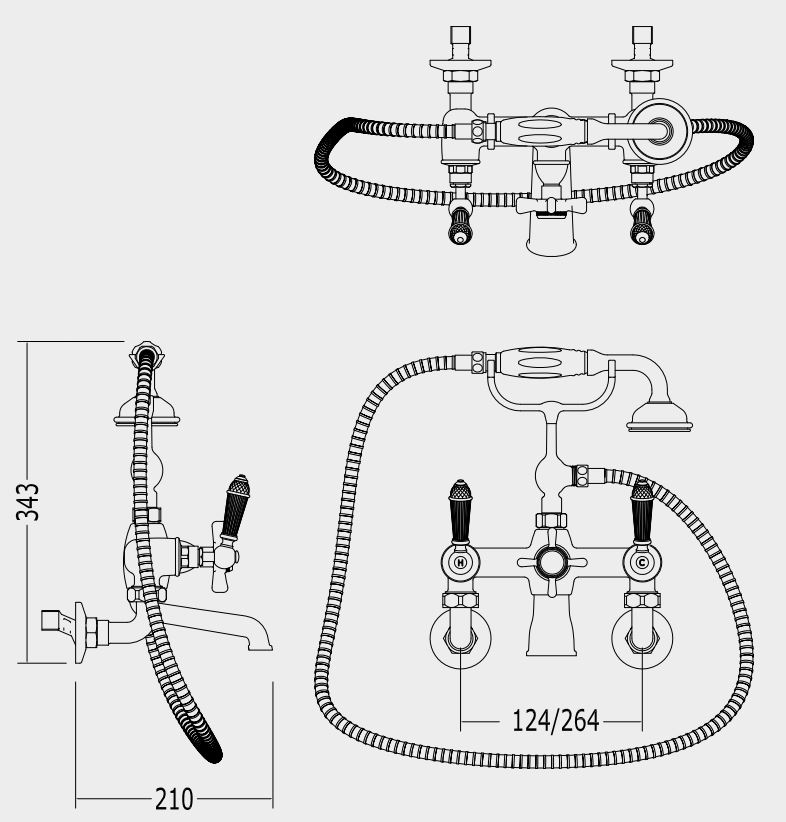 343

210

H

C

124/264