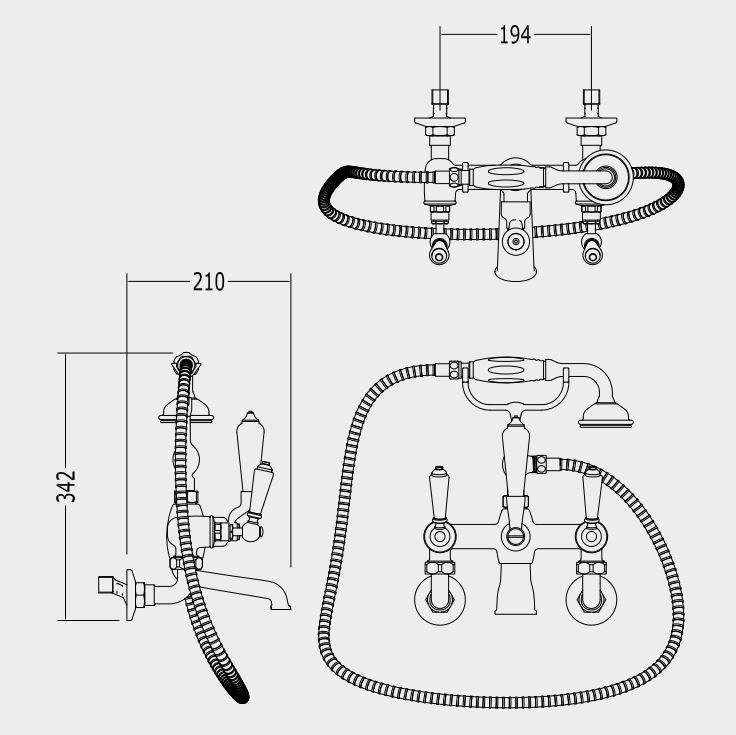 194

210

342