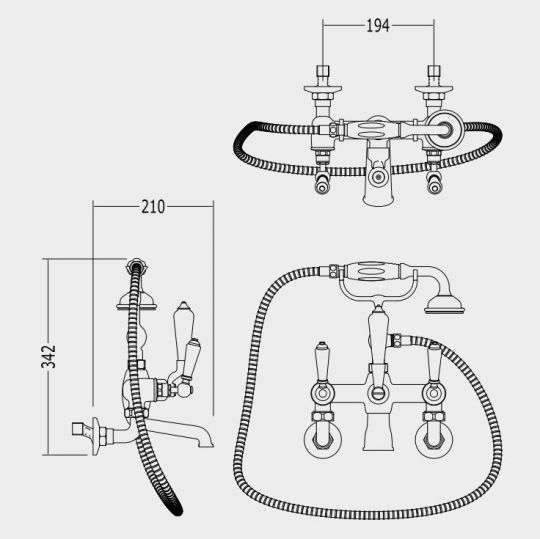 194

210

342