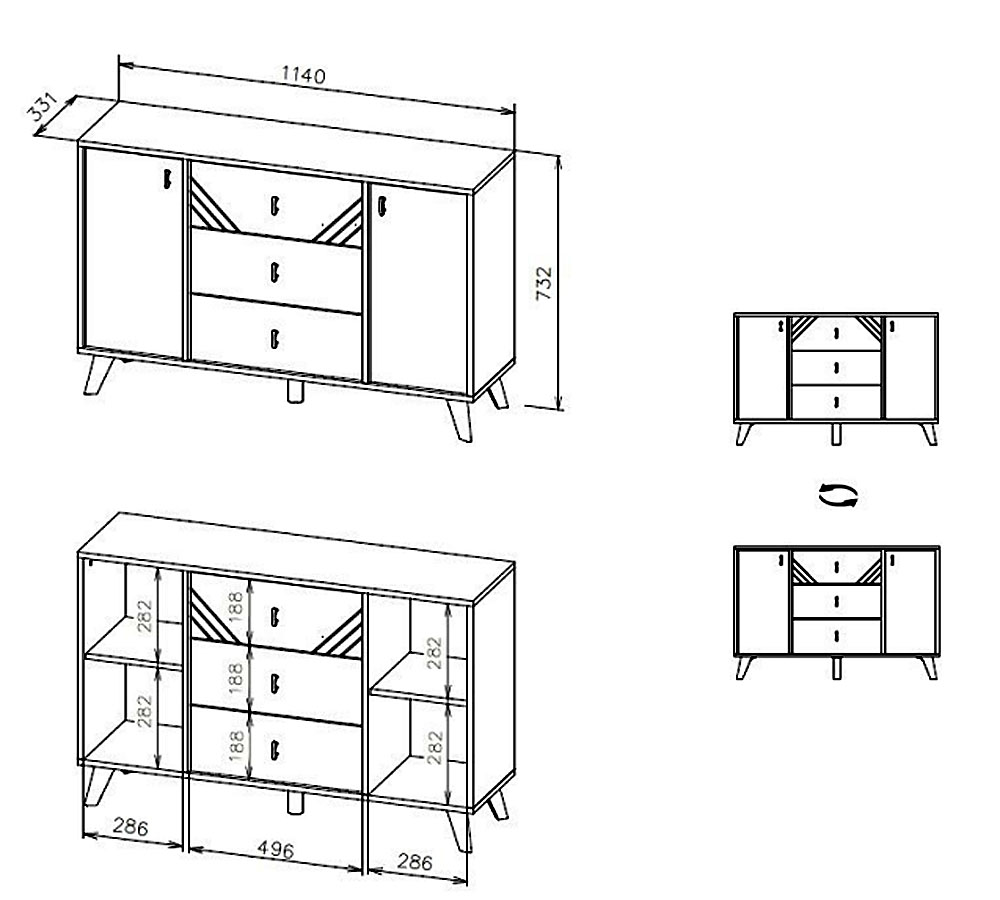 1140
331
732
282
282
188
188
188
282
282
286
496
286