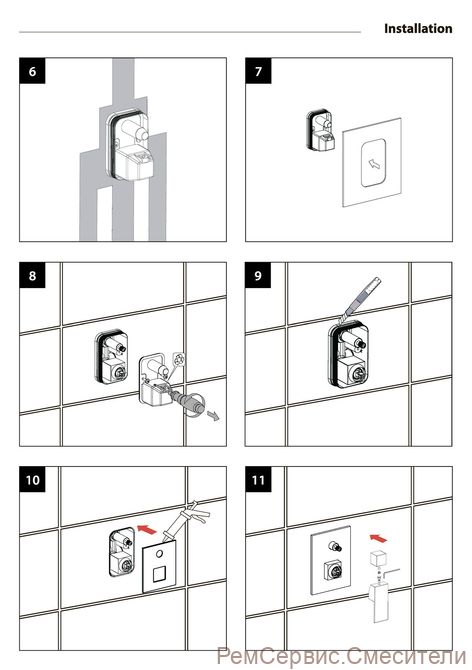 Installation

6

7

8

9

10

11

РемСервис.Смесители