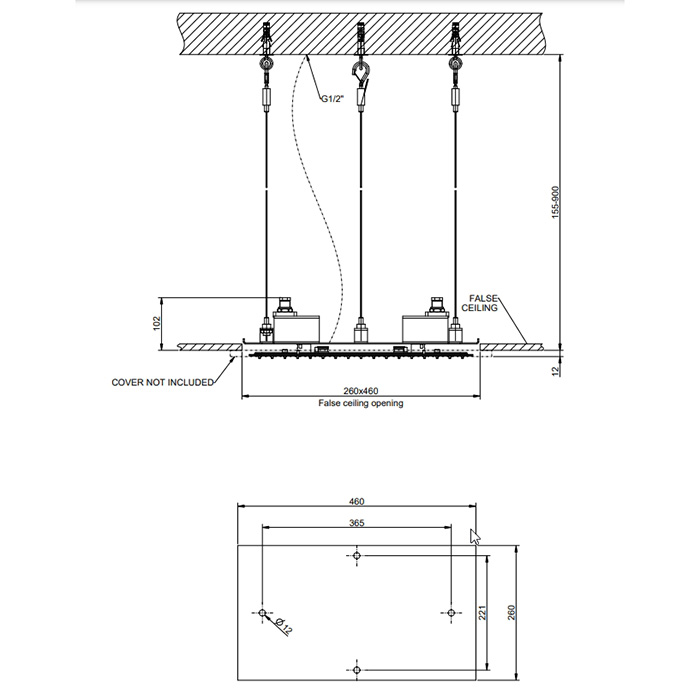 G1/2"

155-900

FALSE CEILING

102

12

COVER NOT INCLUDED

260x460
False ceiling opening

460

365

Ø12

221

260