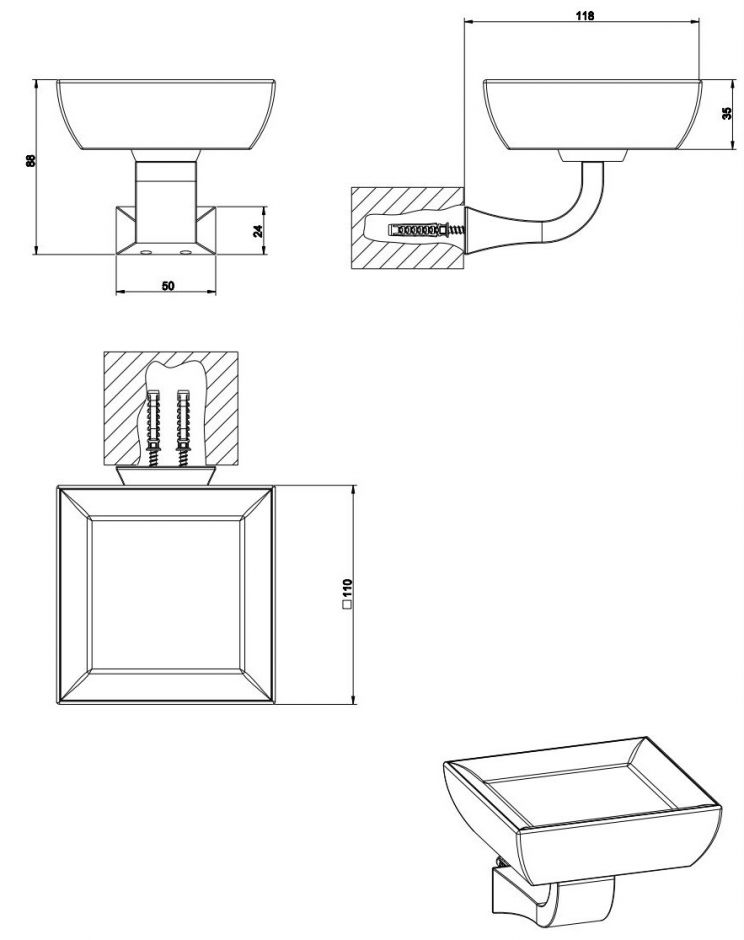 88
24
50
118
35
□110