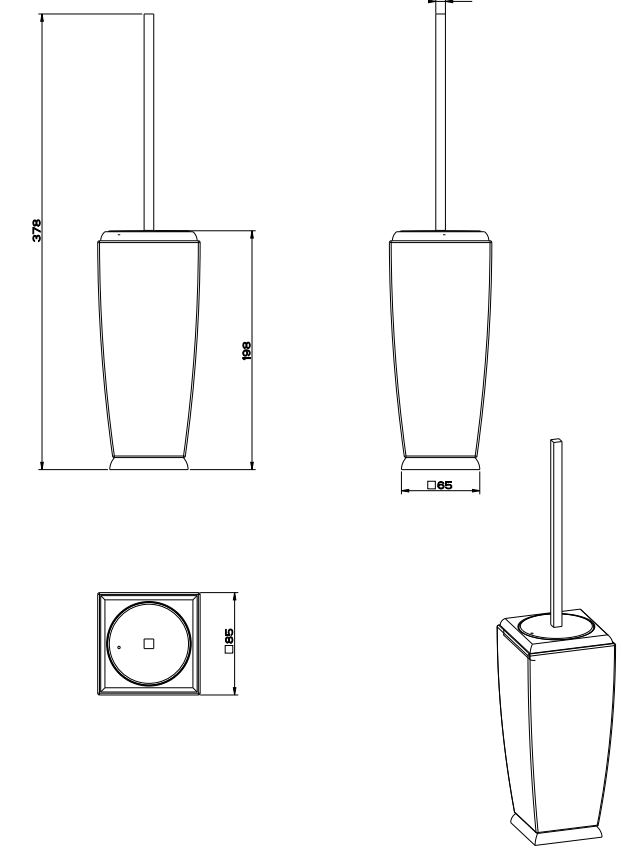 378

198

□65

□85