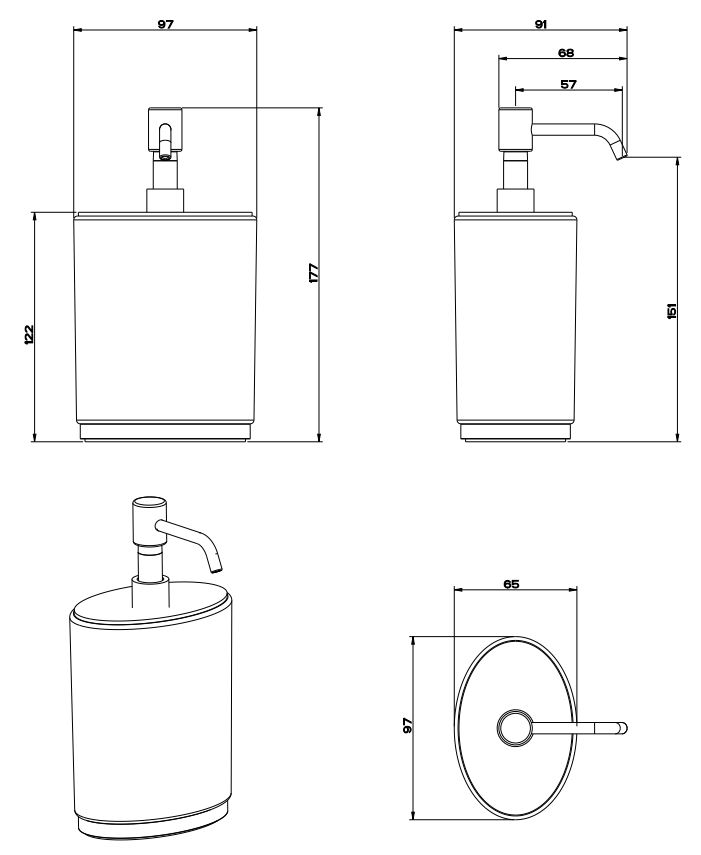 97

122

177

91

68

57

151

65

97