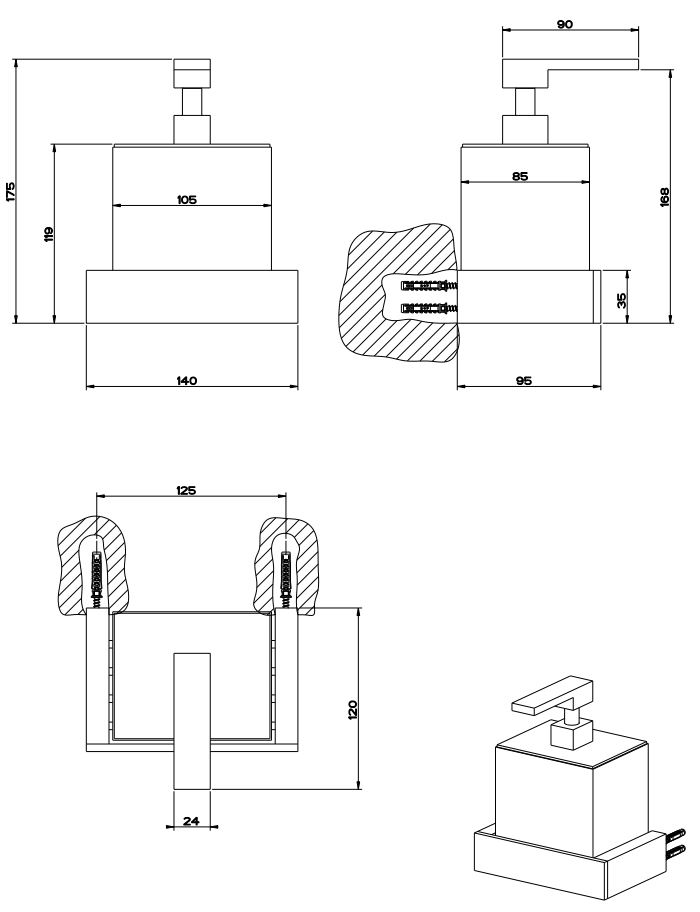 175
119
105
140
90
85
168
35
95
125
120
24