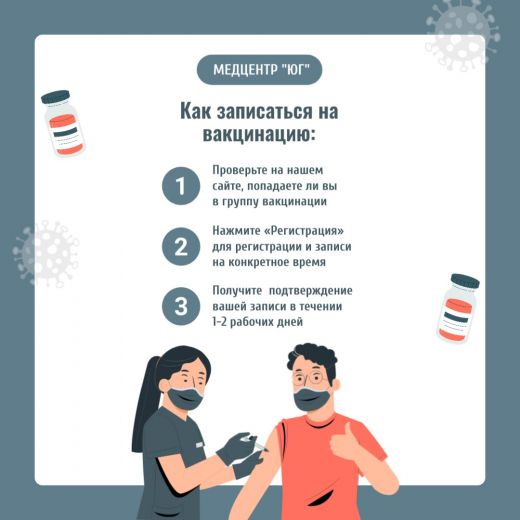 МЕДЦЕНТР "ЮГ"

Как записаться на вакцинацию:

1 Проверьте на нашем сайте, попадаете ли вы в группу вакцинации

2 Нажмите «Регистрация» для регистрации и записи на конкретное время

3 Получите подтверждение вашей записи в течении 1-2 рабочих дней