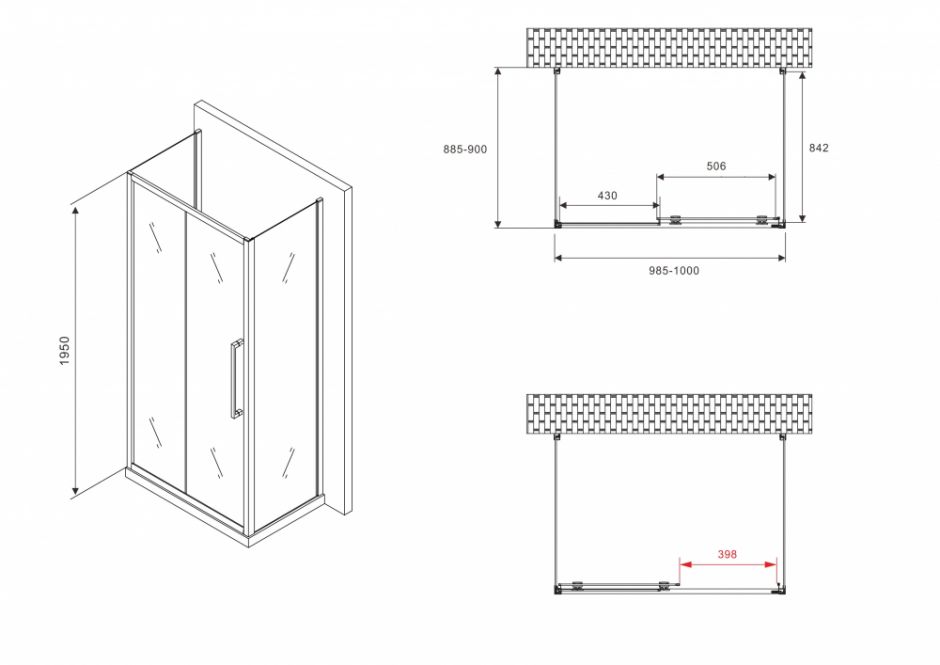 1950

885-900

842

506

430

985-1000

398