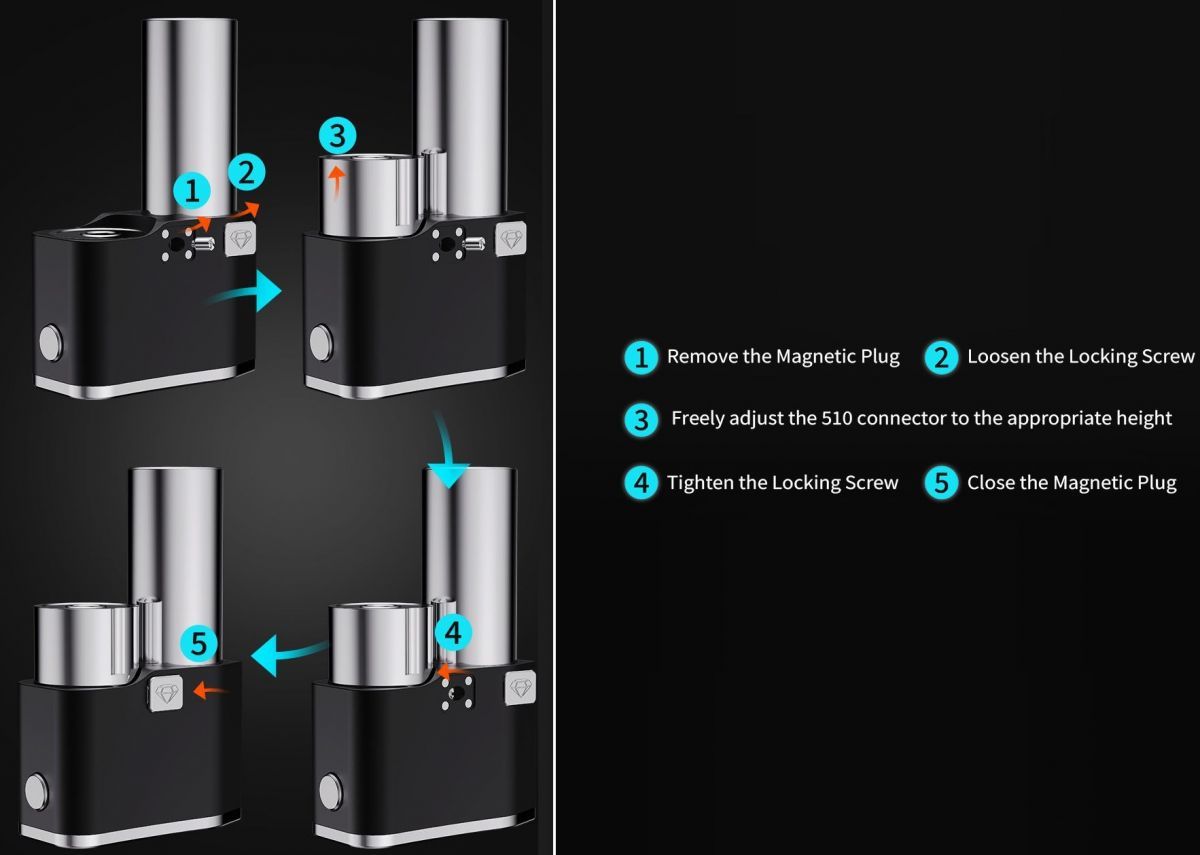 1
2
3
5
4

1 Remove the Magnetic Plug 2 Loosen the Locking Screw

3 Freely adjust the 510 connector to the appropriate height

4 Tighten the Locking Screw 5 Close the Magnetic Plug