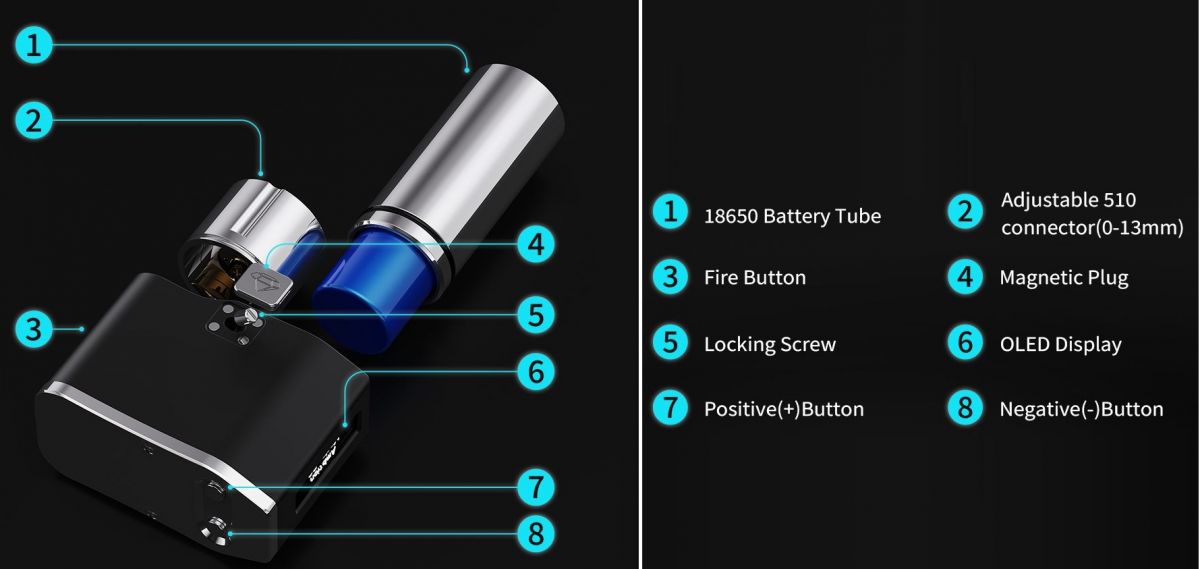 1
2
3
4
5
6
7
8

1 18650 Battery Tube
2 Adjustable 510 connector(0-13mm)
3 Fire Button
4 Magnetic Plug
5 Locking Screw
6 OLED Display
7 Positive(+)Button
8 Negative(-)Button