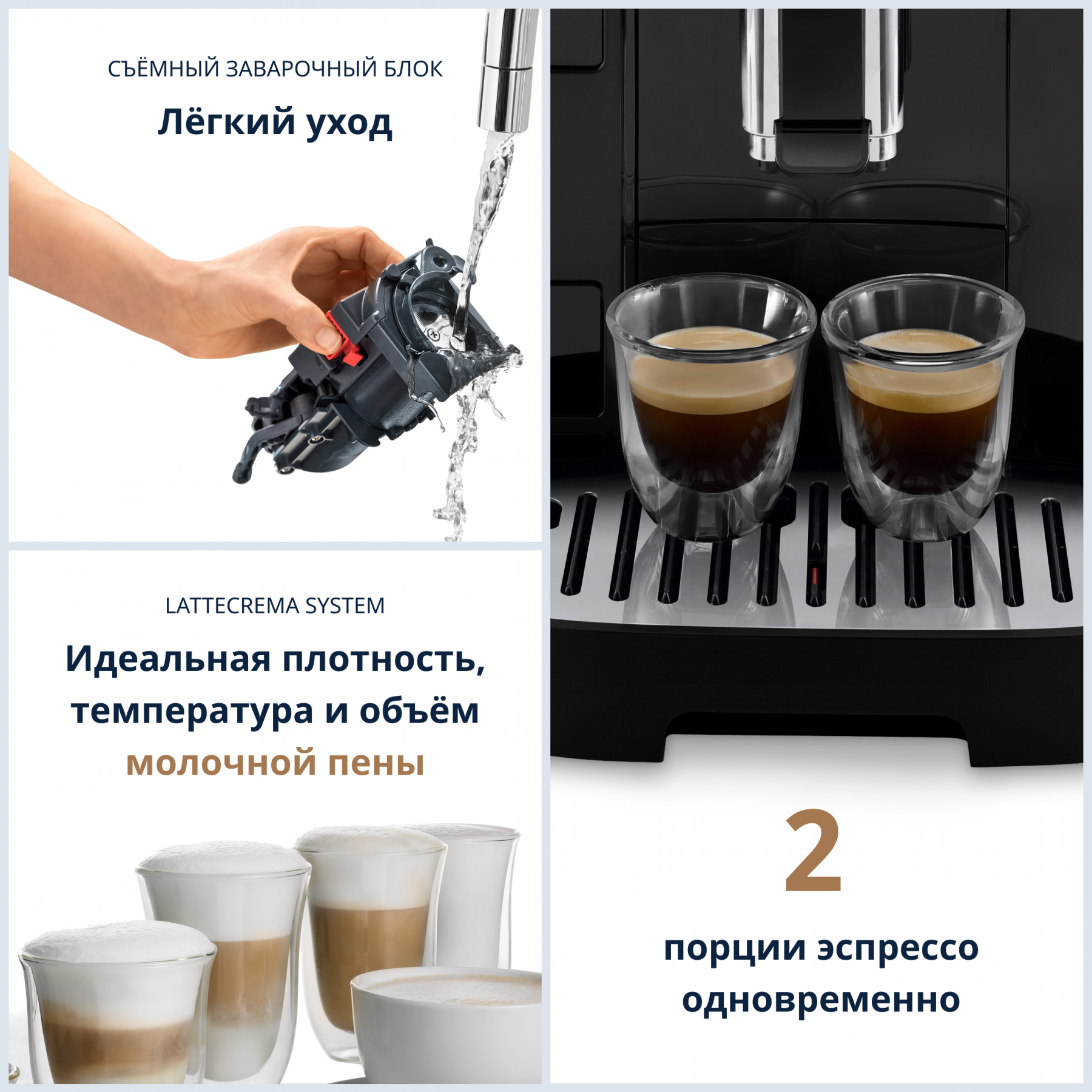 СЪЁМНЫЙ ЗАВАРОЧНЫЙ БЛОК

Лёгкий уход

LATTECREMA SYSTEM

Идеальная плотность, температура и объём молочной пены

2

порции эспрессо одновременно