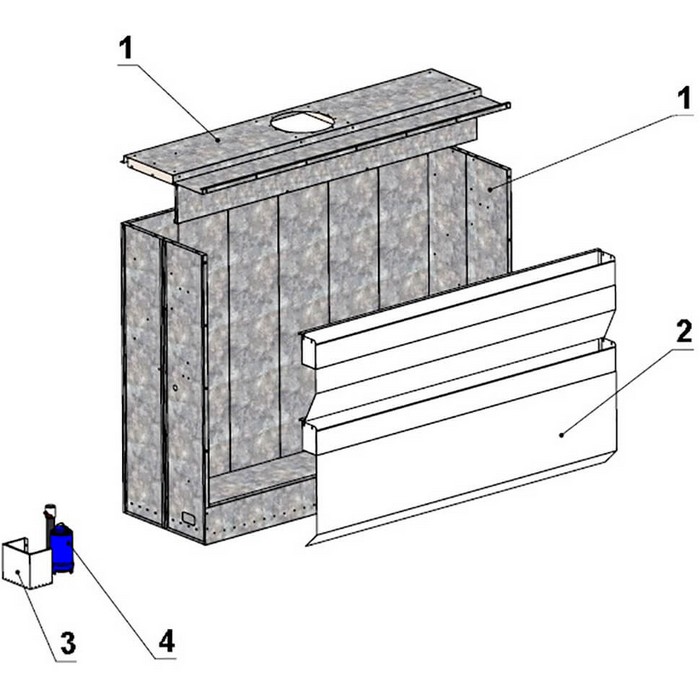 1
1
2
3
4