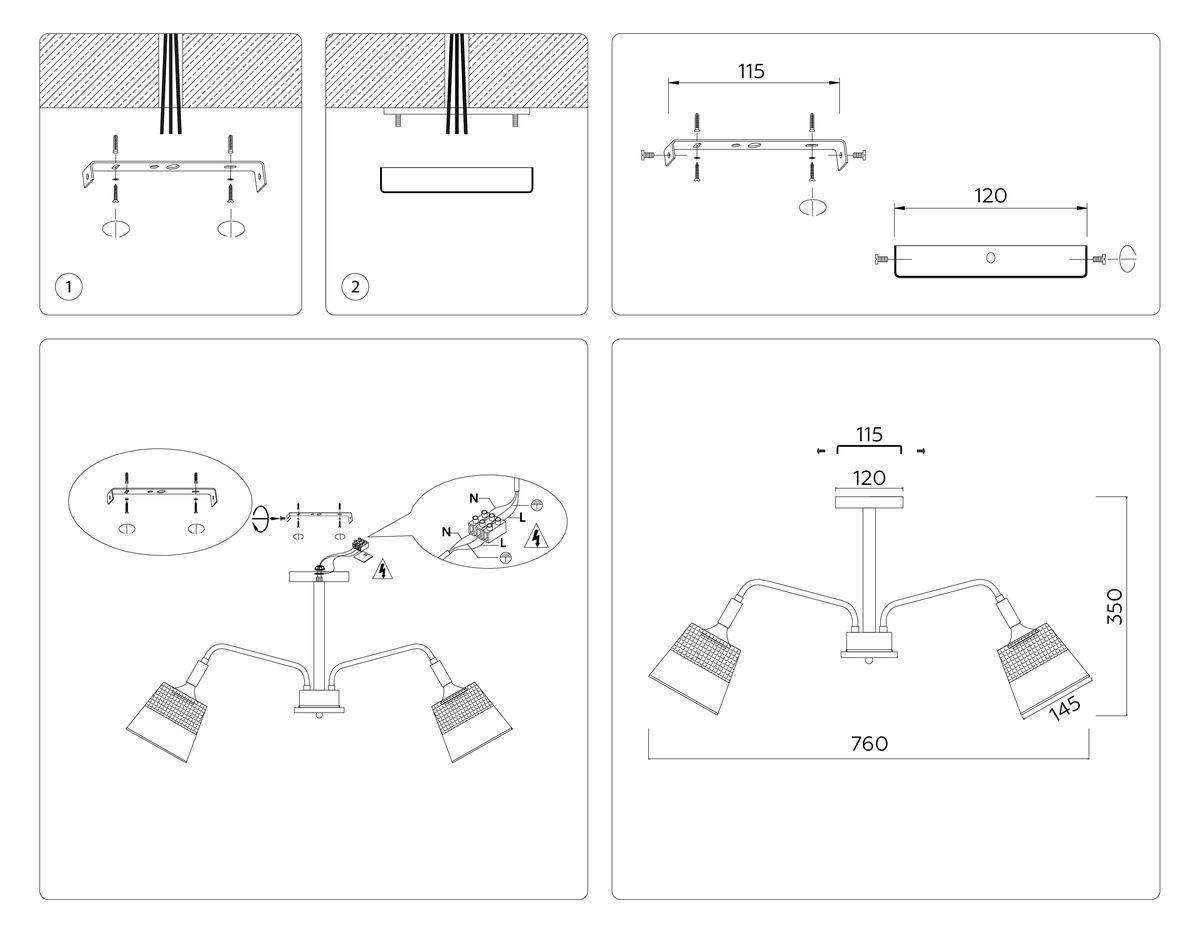 1

2

115

120

N
L
N
L

115
120
350
145
760