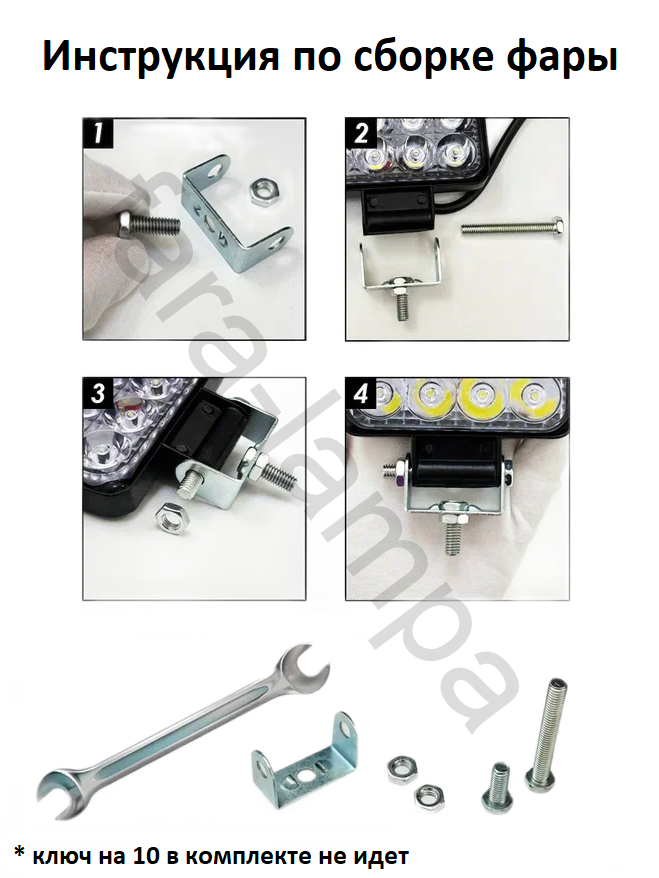 Инструкция по сборке фары

1

2

3

4

fara-lampa

* ключ на 10 в комплекте не идет