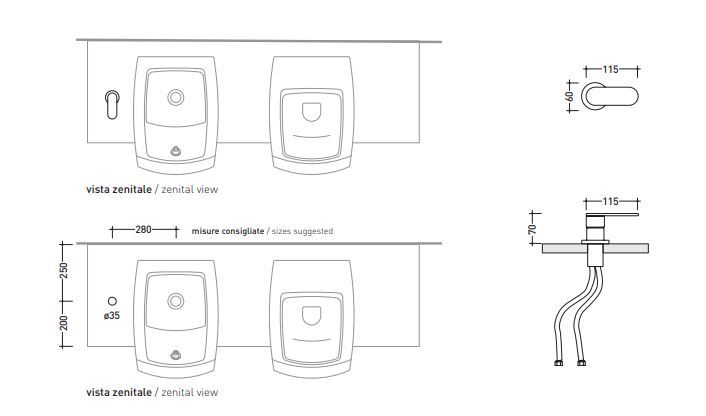 vista zenitale / zenital view

280

misure consigliate / sizes suggested

250

200

ø35

vista zenitale / zenital view

115

60

115

70