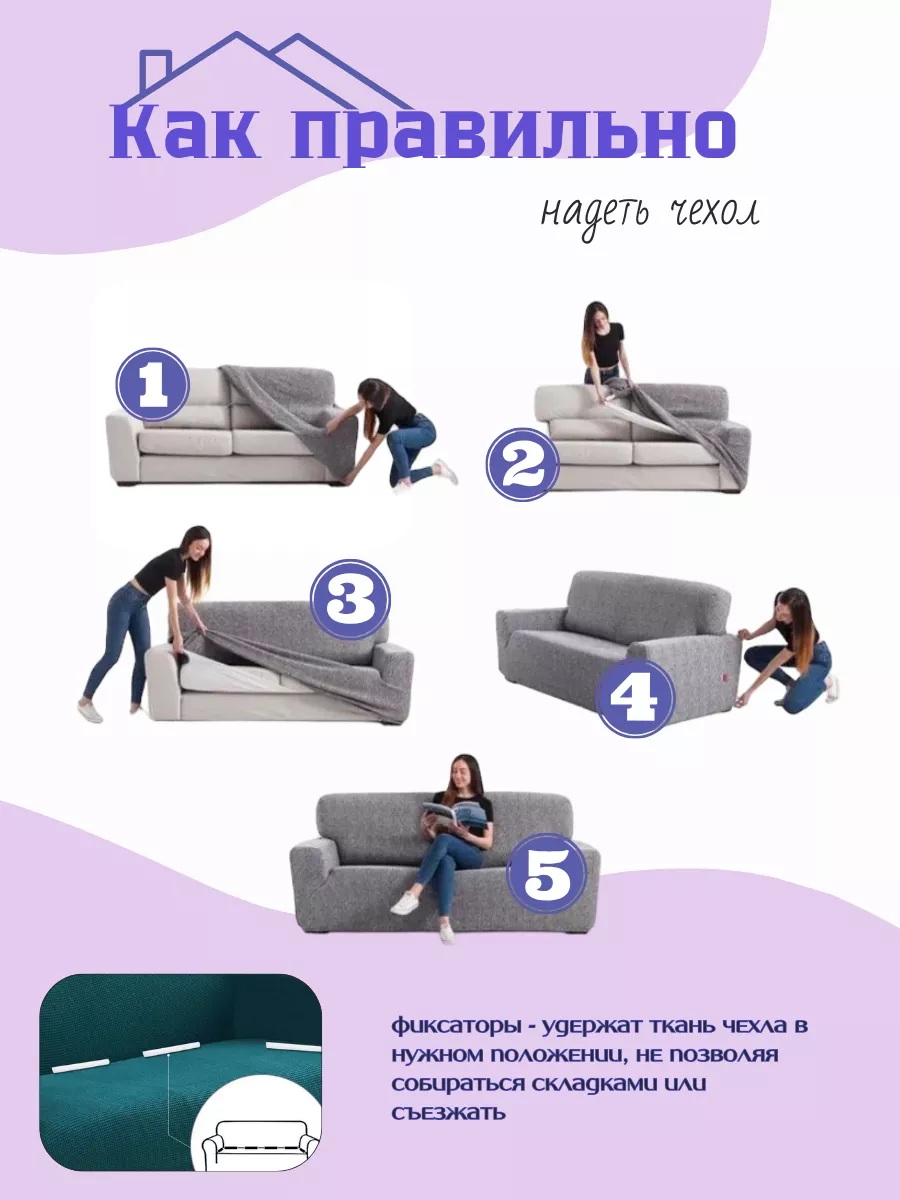 Как правильно

надеть чехол

1

2

3

4

5

фиксаторы - удержат ткань чехла в нужном положении, не позволяя собираться складками или съезжать