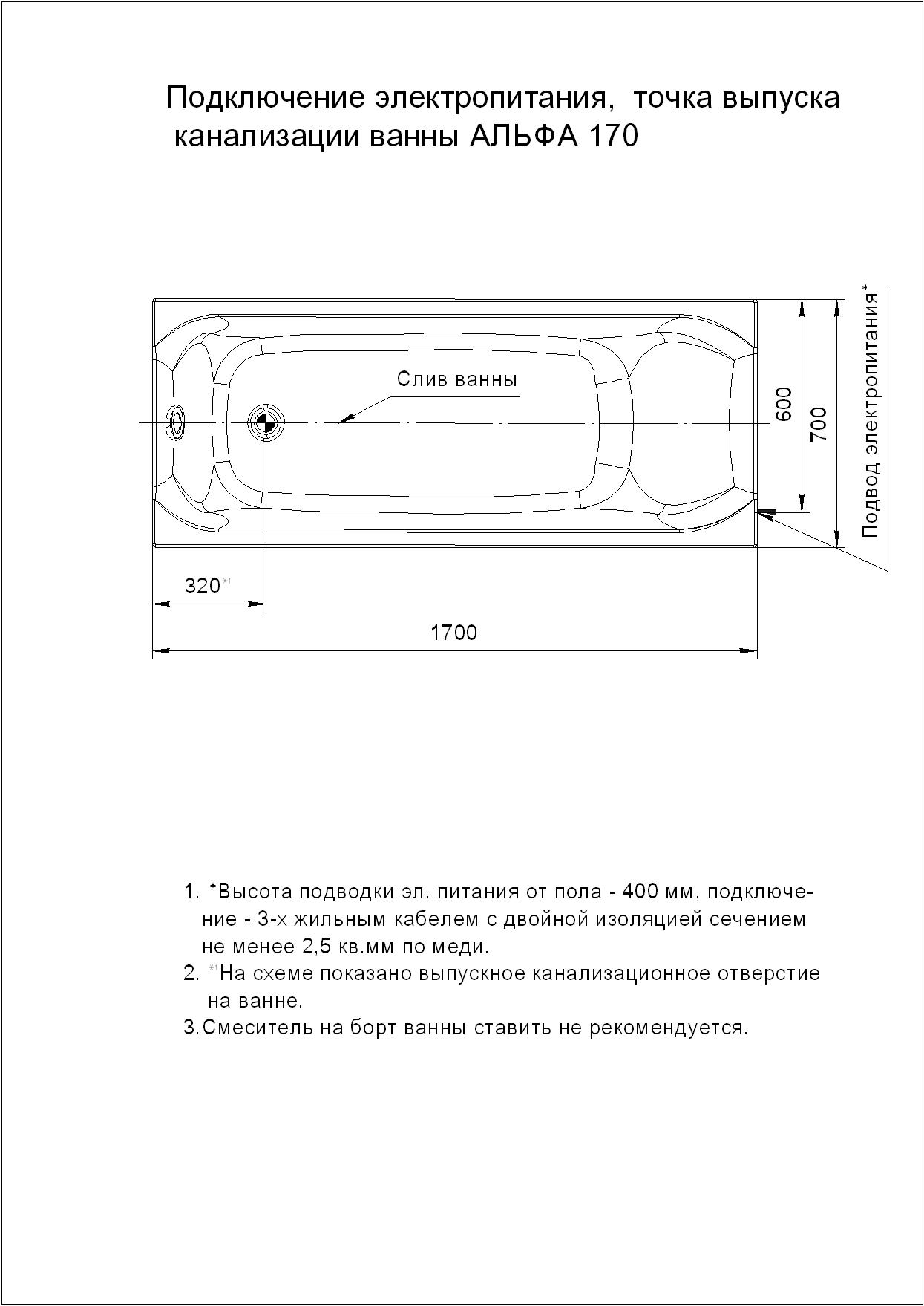 Подключение электропитания, точка выпуска канализации ванны АЛЬФА 170

Слив ванны

600

700

Подвод электропитания*

320*1

1700

1. *Высота подводки эл. питания от пола - 400 мм, подключение - 3-х жильным кабелем с двойной изоляцией сечением не менее 2,5 кв.мм по меди.
2. *1На схеме показано выпускное канализационное отверстие на ванне.
3. Смеситель на борт ванны ставить не рекомендуется.