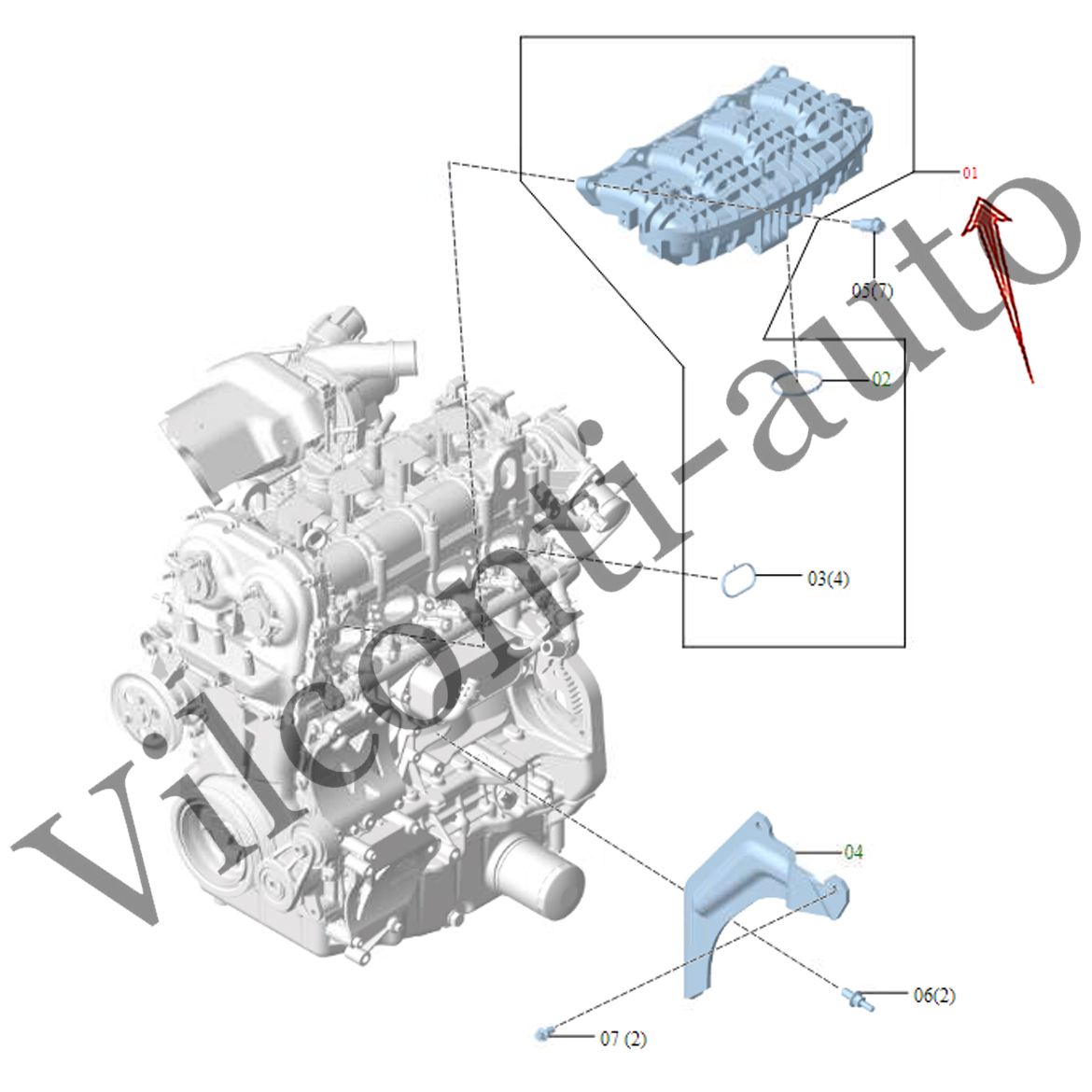 01
05(7)
02
03(4)
04
06(2)
07 (2)
Vilconti-auto