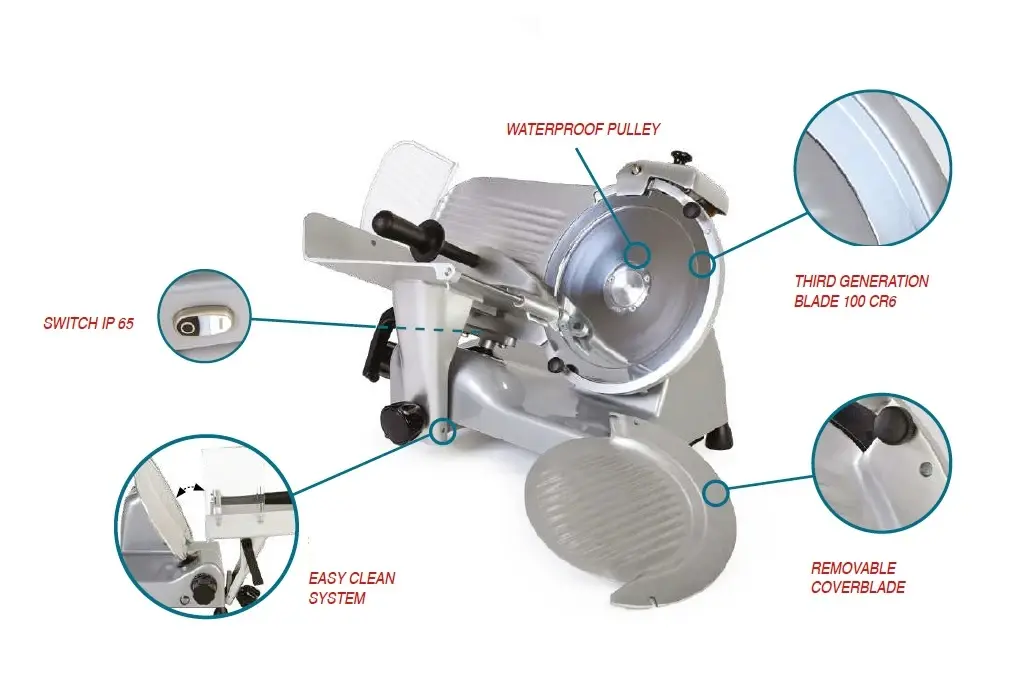 WATERPROOF PULLEY

THIRD GENERATION BLADE 100 CR6

SWITCH IP 65

EASY CLEAN SYSTEM

REMOVABLE COVERBLADE