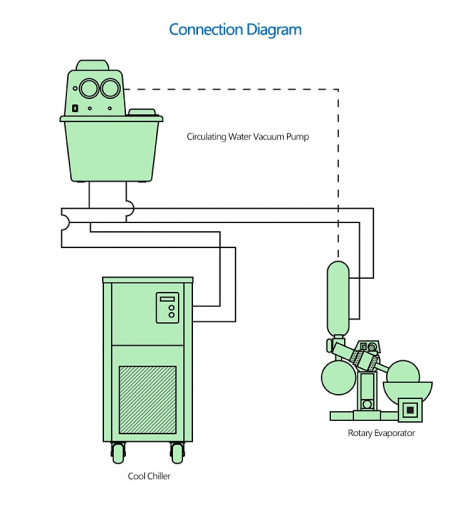 Connection Diagram

Circulating Water Vacuum Pump

Rotary Evaporator

Cool Chiller