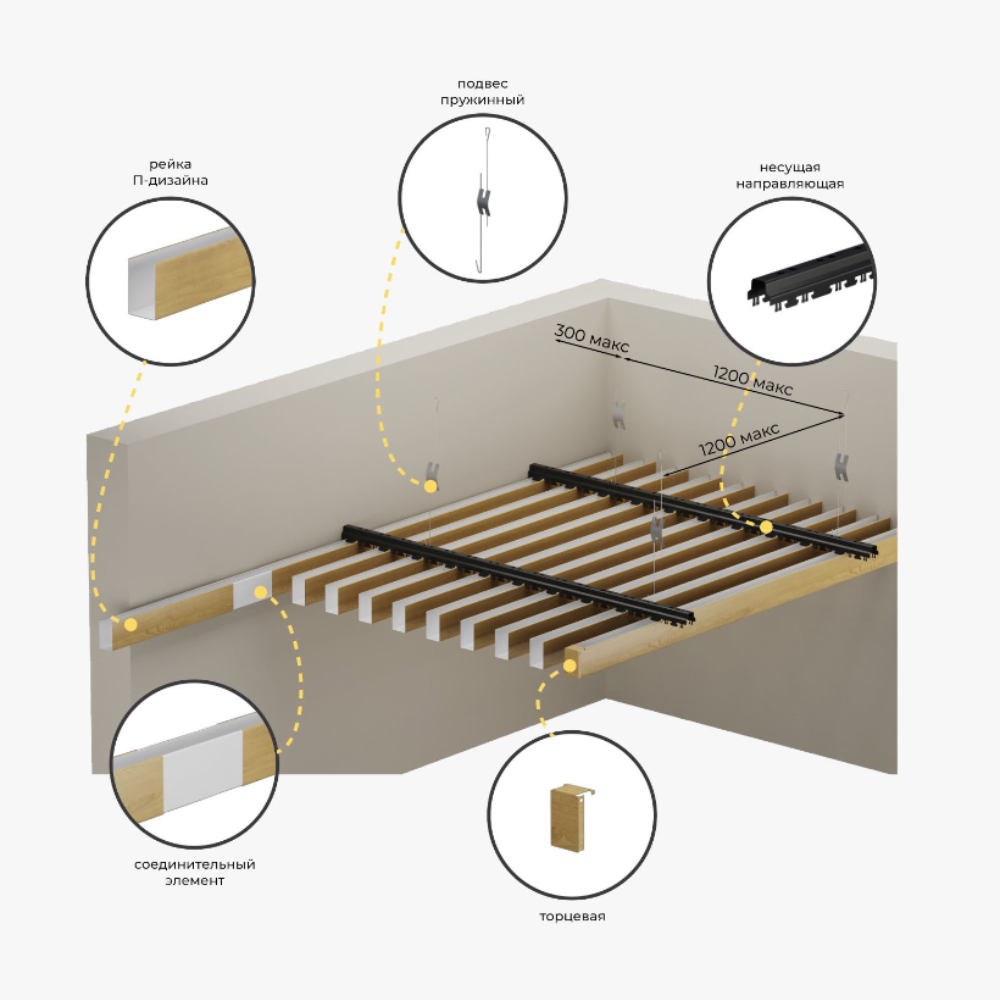 подвес пружинный

рейка П-дизайна

несущая направляющая

300 макс

1200 макс

1200 макс

соединительный элемент

торцевая