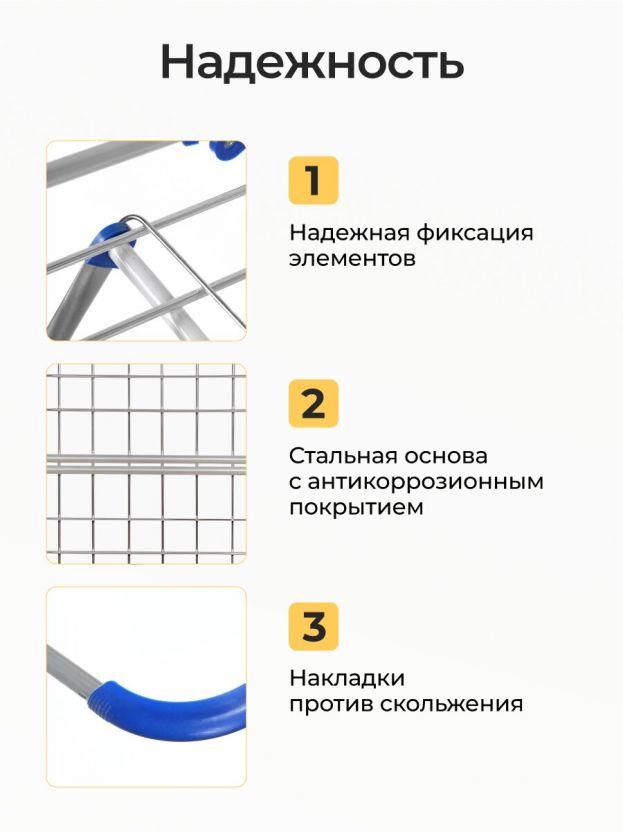 Надежность

1

Надежная фиксация элементов

2

Стальная основа с антикоррозионным покрытием

3

Накладки против скольжения