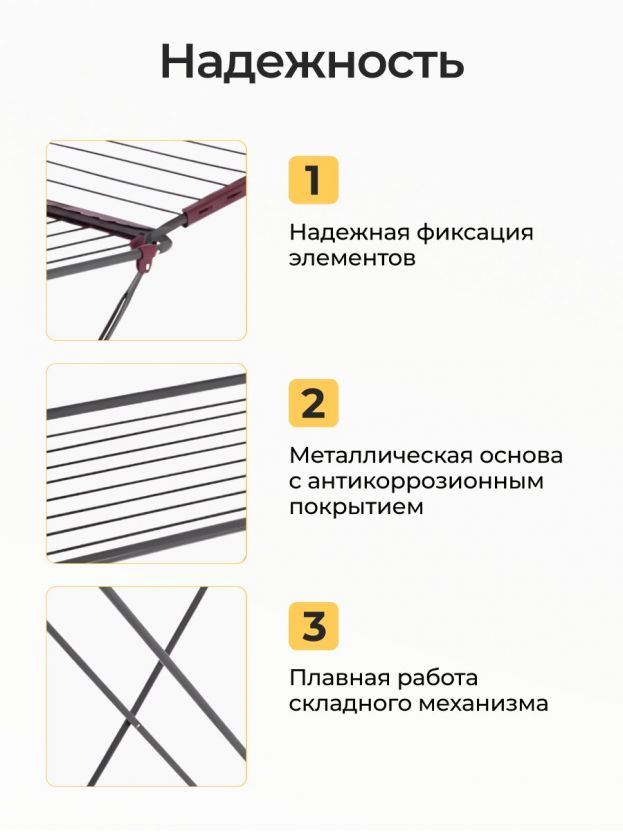 Надежность

1

Надежная фиксация элементов

2

Металлическая основа с антикоррозионным покрытием

3

Плавная работа складного механизма