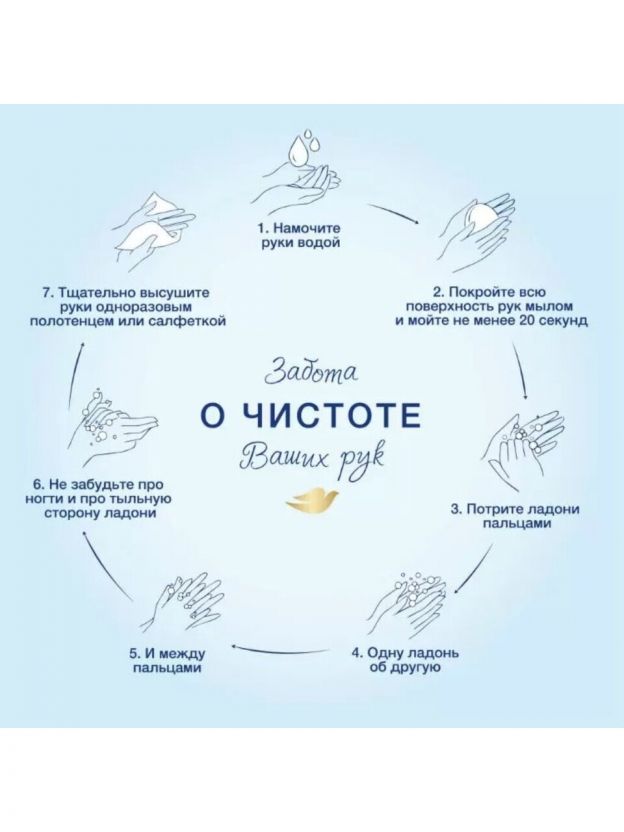 Забота
О ЧИСТОТЕ
Ваших рук

1. Намочите руки водой

2. Покройте всю поверхность рук мылом и мойте не менее 20 секунд

3. Потрите ладони пальцами

4. Одну ладонь об другую

5. И между пальцами

6. Не забудьте про ногти и про тыльную сторону ладони

7. Тщательно высушите руки одноразовым полотенцем или салфеткой