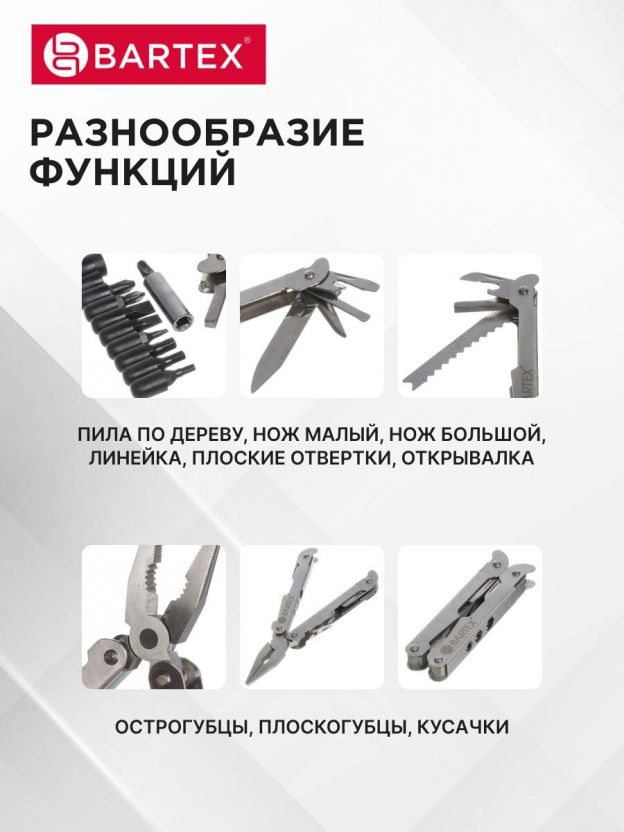 BARTEX®

РАЗНООБРАЗИЕ ФУНКЦИЙ

BARTEX

ПИЛА ПО ДЕРЕВУ, НОЖ МАЛЫЙ, НОЖ БОЛЬШОЙ, ЛИНЕЙКА, ПЛОСКИЕ ОТВЕРТКИ, ОТКРЫВАЛКА

BARTEX

BARTEX

ОСТРОГУБЦЫ, ПЛОСКОГУБЦЫ, КУСАЧКИ