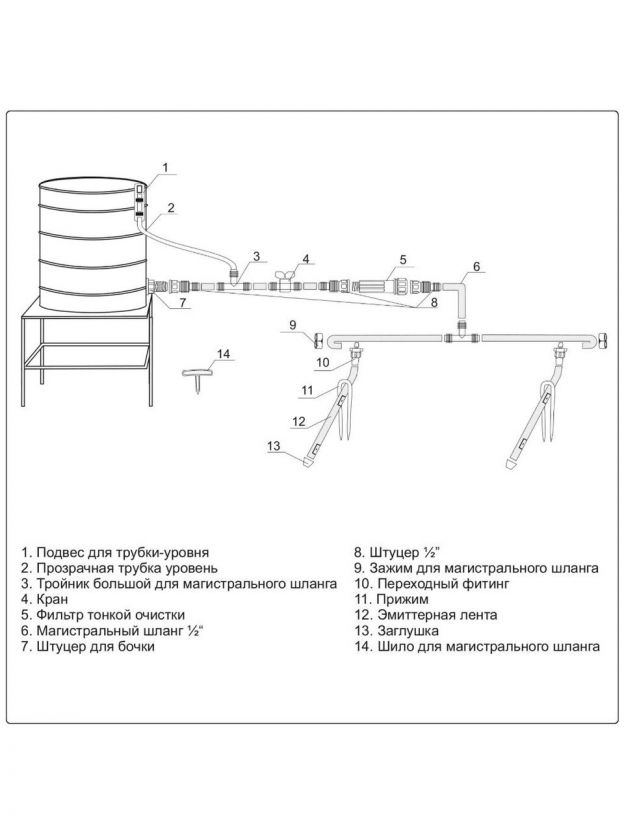 1
2
3
4
5
6
7
8
9
10
11
12
13
14

1. Подвес для трубки-уровня
2. Прозрачная трубка уровень
3. Тройник большой для магистрального шланга
4. Кран
5. Фильтр тонкой очистки
6. Магистральный шланг ½"
7. Штуцер для бочки

8. Штуцер ½"
9. Зажим для магистрального шланга
10. Переходный фитинг
11. Прижим
12. Эмиттерная лента
13. Заглушка
14. Шило для магистрального шланга