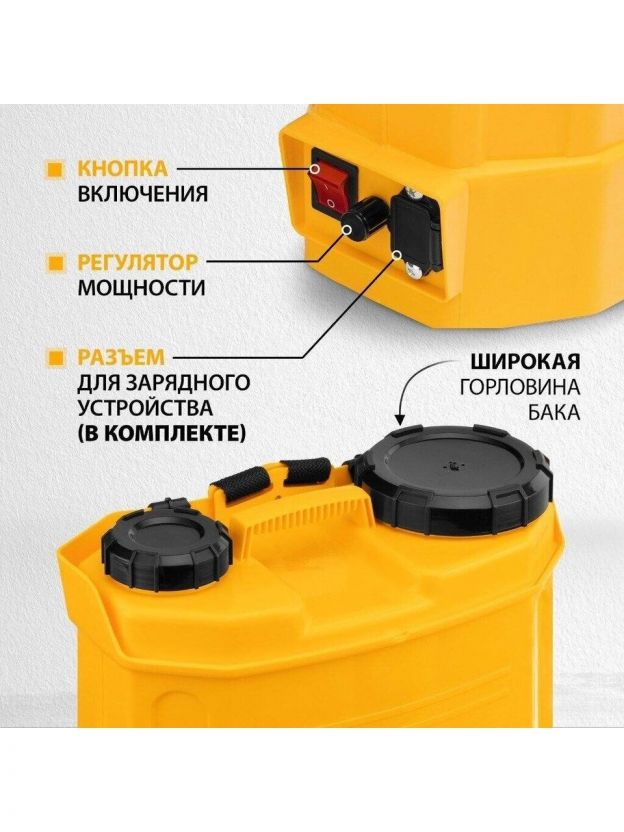 КНОПКА ВКЛЮЧЕНИЯ

РЕГУЛЯТОР МОЩНОСТИ

РАЗЪЕМ ДЛЯ ЗАРЯДНОГО УСТРОЙСТВА (В КОМПЛЕКТЕ)

ШИРОКАЯ ГОРЛОВИНА БАКА