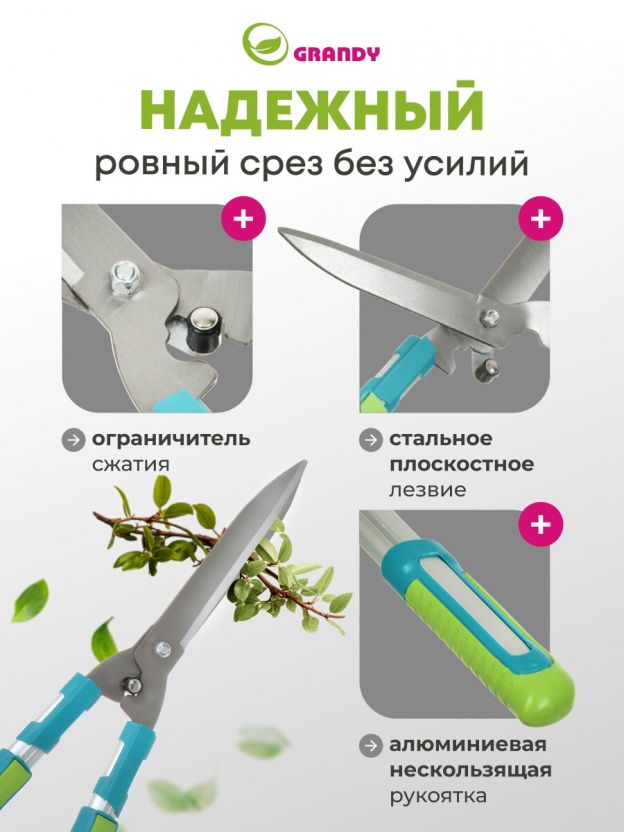 GRANDY

НАДЕЖНЫЙ

ровный срез без усилий

+

+

ограничитель сжатия

стальное плоскостное лезвие

+

алюминиевая нескользящая рукоятка