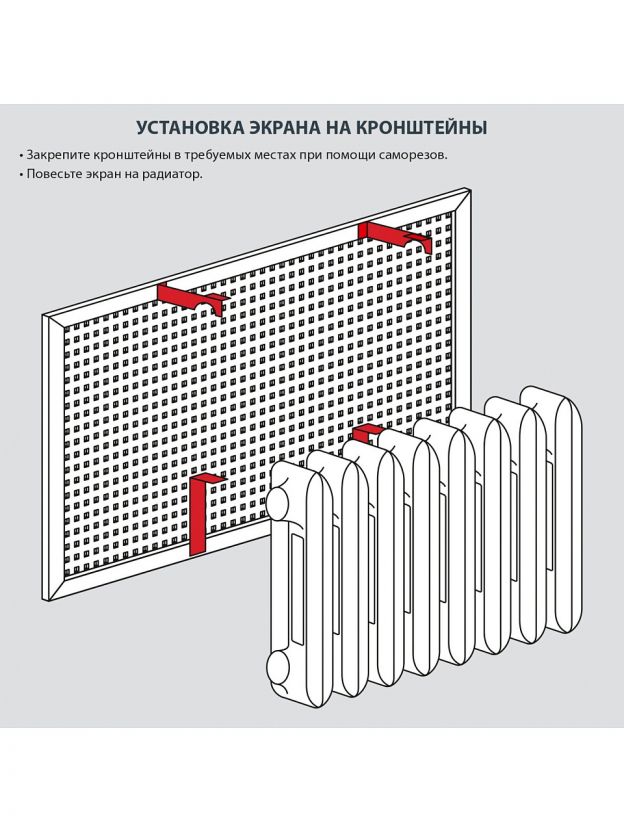 УСТАНОВКА ЭКРАНА НА КРОНШТЕЙНЫ

• Закрепите кронштейны в требуемых местах при помощи саморезов.
• Повесьте экран на радиатор.