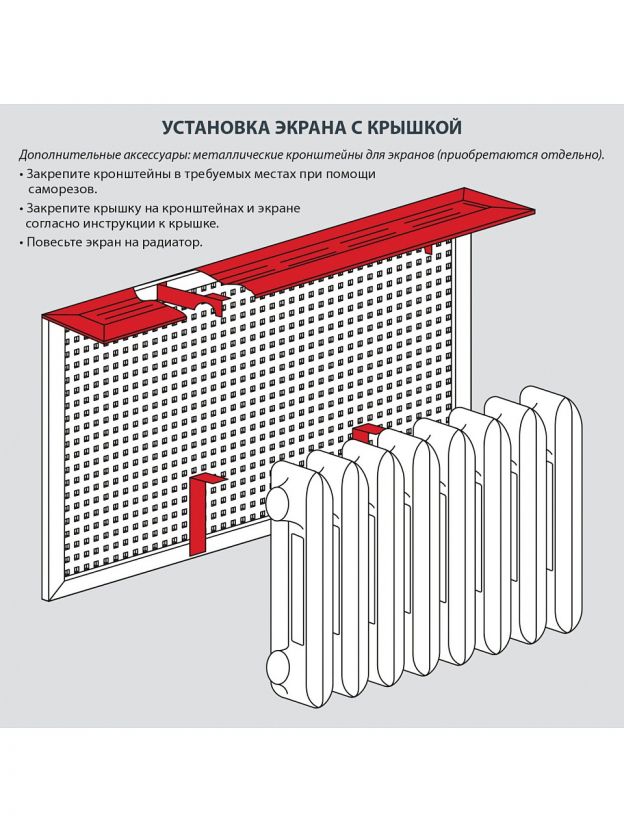 УСТАНОВКА ЭКРАНА С КРЫШКОЙ

Дополнительные аксессуары: металлические кронштейны для экранов (приобретаются отдельно).

• Закрепите кронштейны в требуемых местах при помощи саморезов.
• Закрепите крышку на кронштейнах и экране согласно инструкции к крышке.
• Повесьте экран на радиатор.