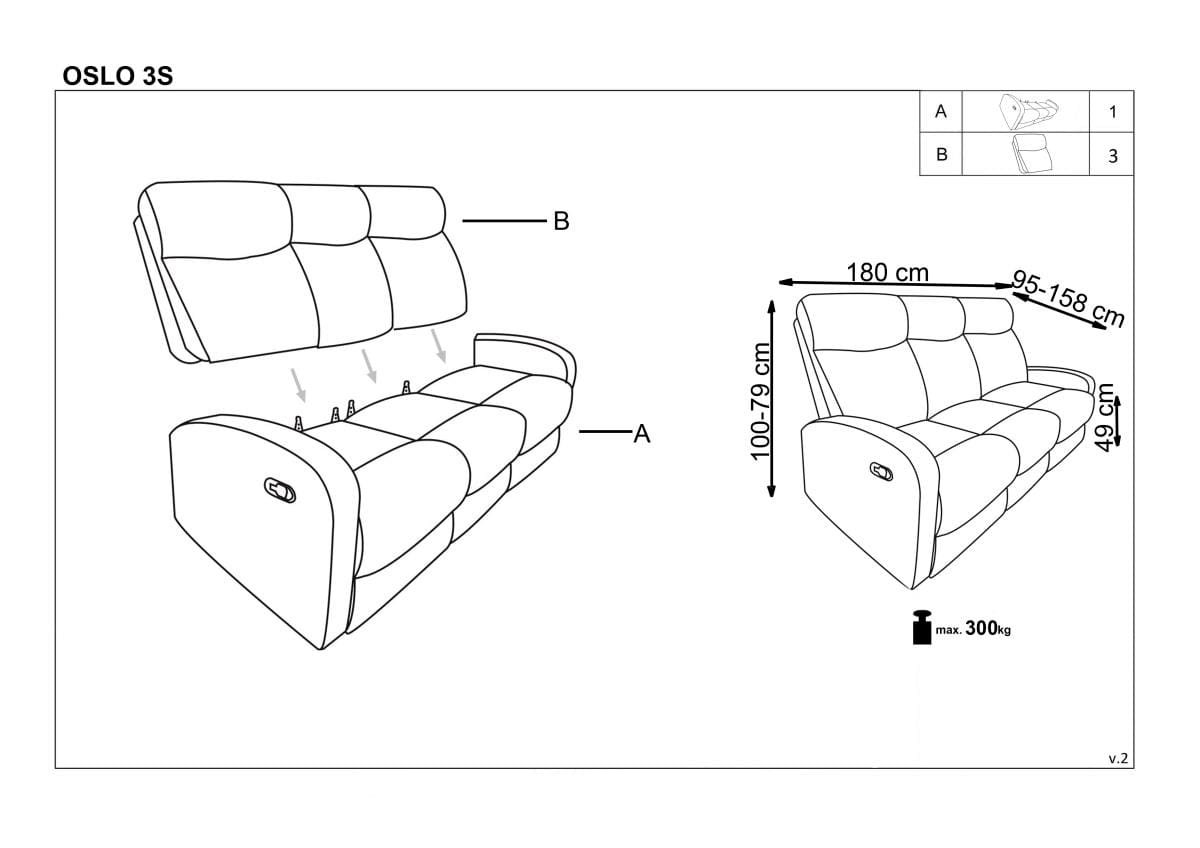 OSLO 3S

| A | | 1 |
|---|---|---|
| B | | 3 |

B

A

180 cm

95-158 cm

100-79 cm

49 cm

max. 300kg

v.2