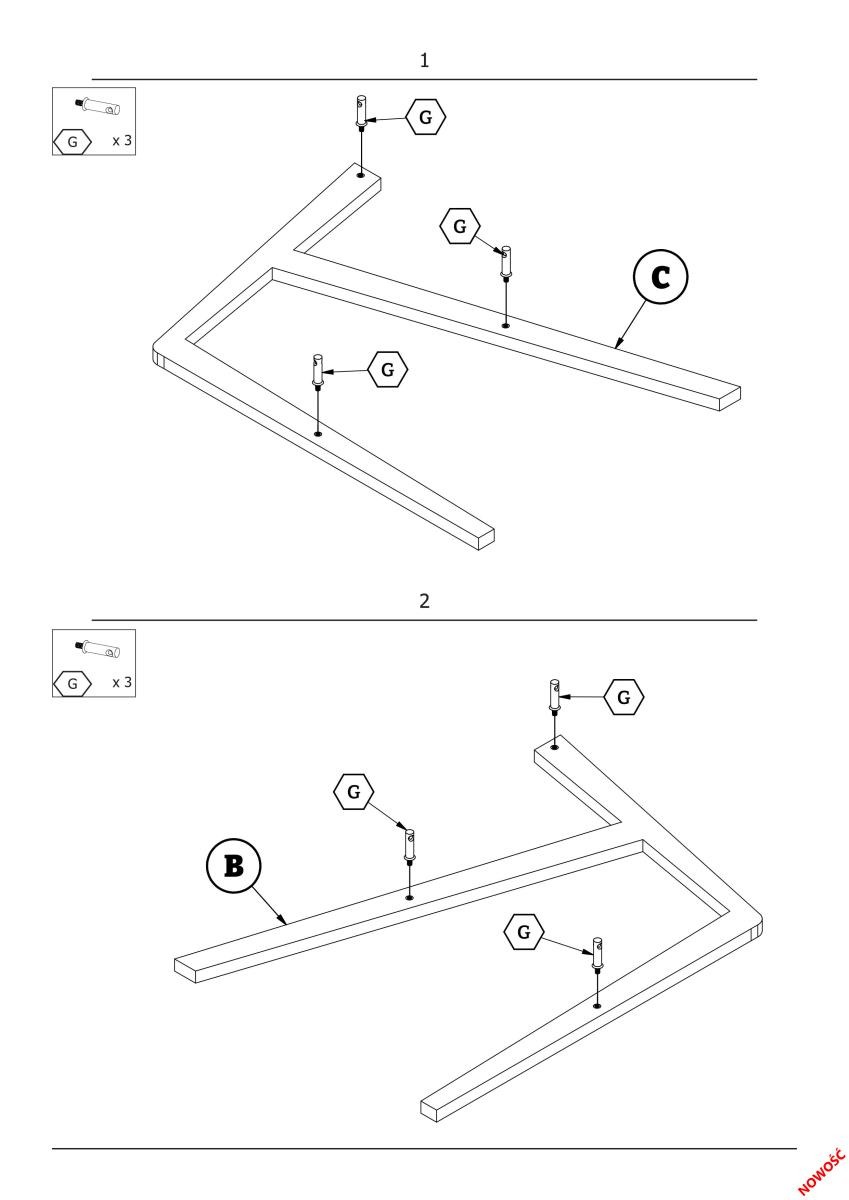 1

G x 3

G

G

C

G

2

G x 3

G

G

B

G

NOWOŚĆ