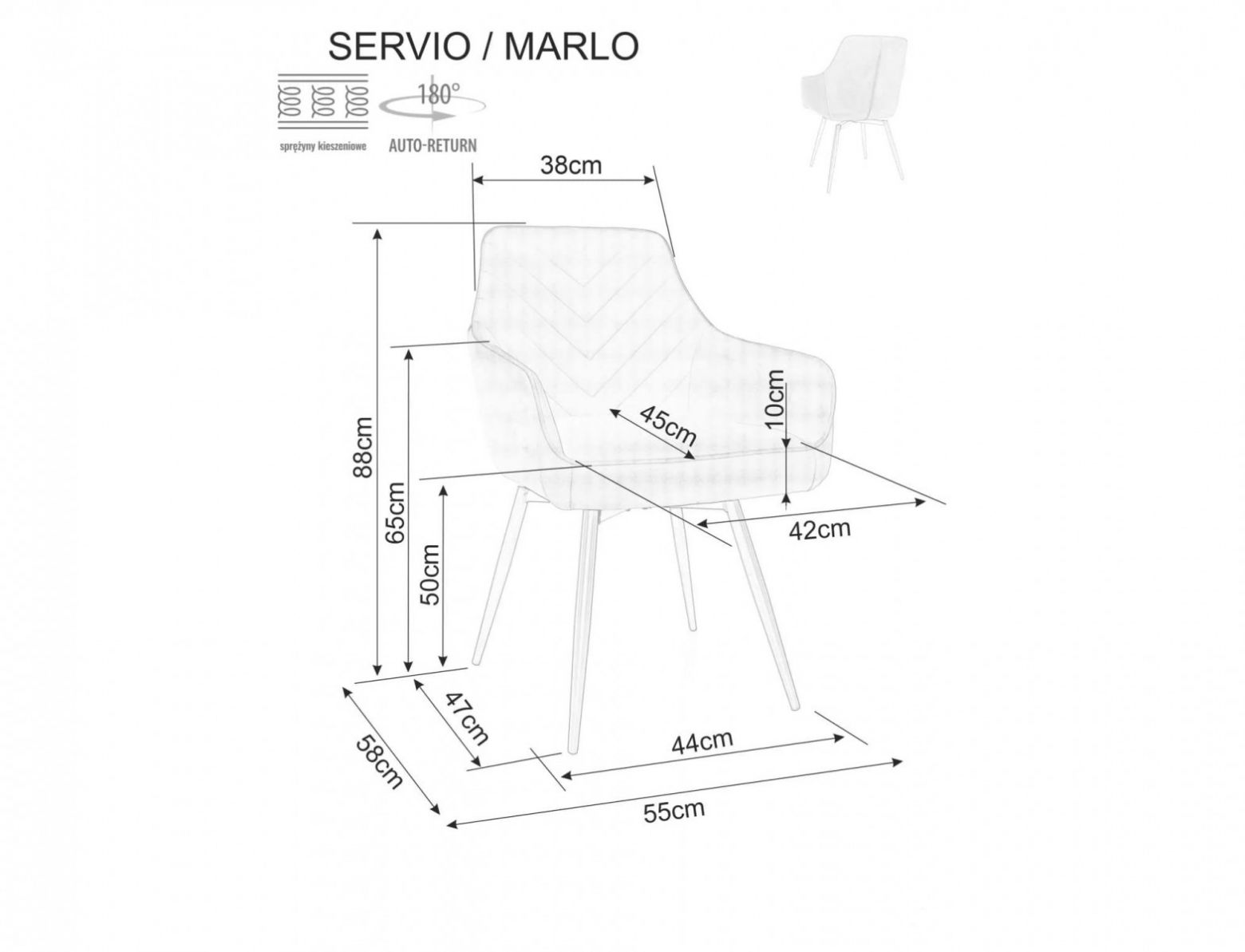 SERVIO / MARLO

sprężyny kieszeniowe

180°

AUTO-RETURN

38cm

88cm

65cm

50cm

45cm

10cm

42cm

47cm

58cm

44cm

55cm