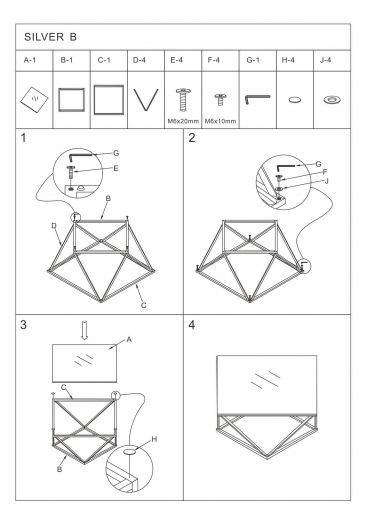 SILVER B

| A-1 | B-1 | C-1 | D-4 | E-4 | F-4 | G-1 | H-4 | J-4 |
|---|---|---|---|---|---|---|---|---|
| | | | | M6x20mm | M6x10mm | | | |

1

G

E

B

D

C

2

G

F

J

3

A

C

H

B

4